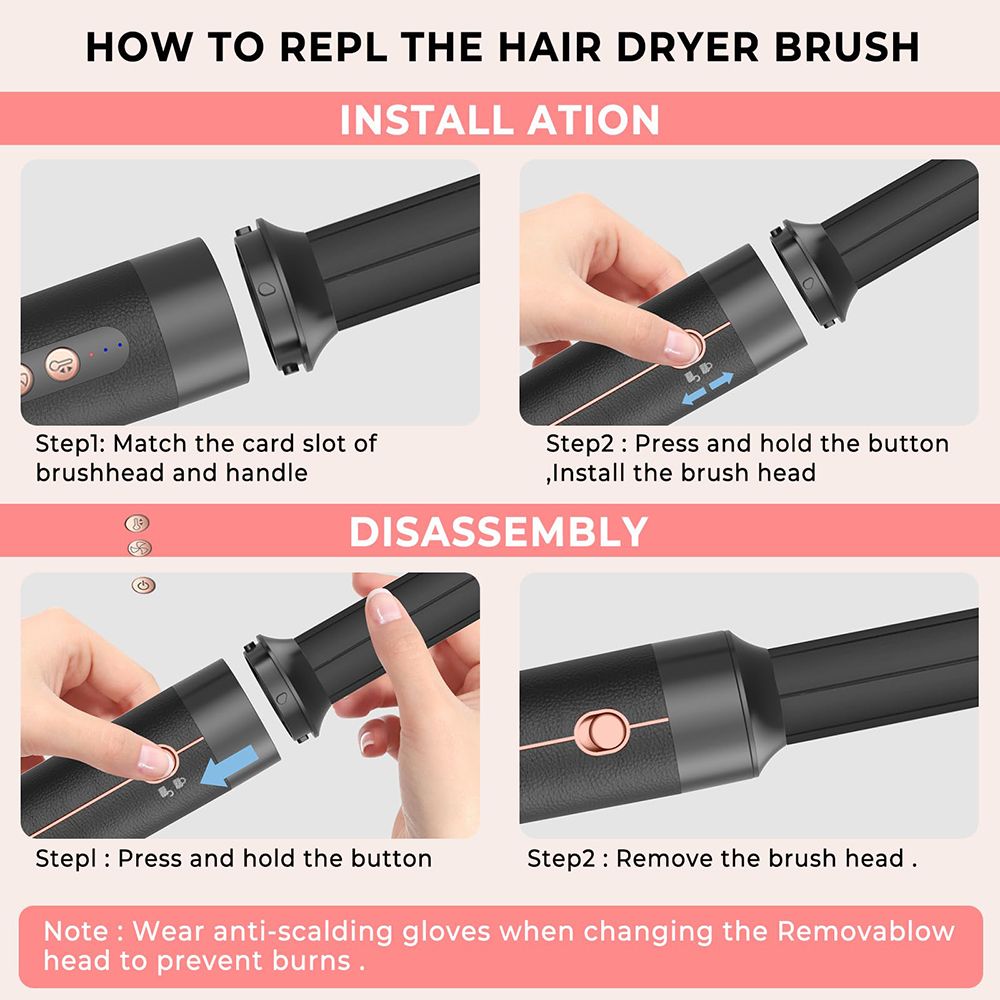 HOW TO REPL THE HAIR DRYER BRUSH

INSTALL ATION

Step1: Match the card slot of brushhead and handle

Step2 : Press and hold the button ,Install the brush head

DISASSEMBLY

Stepl : Press and hold the button

Step2 : Remove the brush head .

Note : Wear anti-scalding gloves when changing the Removablow head to prevent burns .